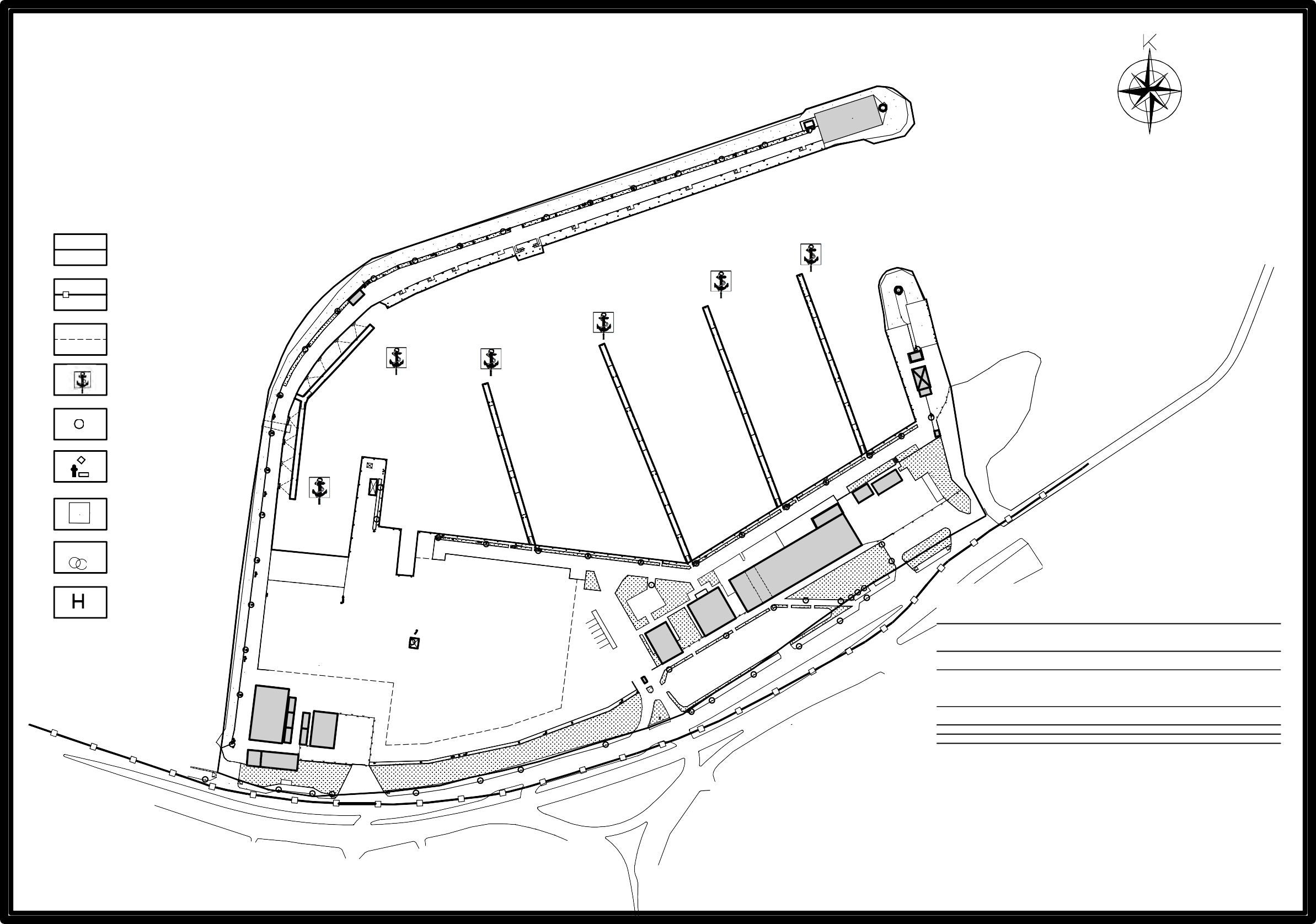 K

H